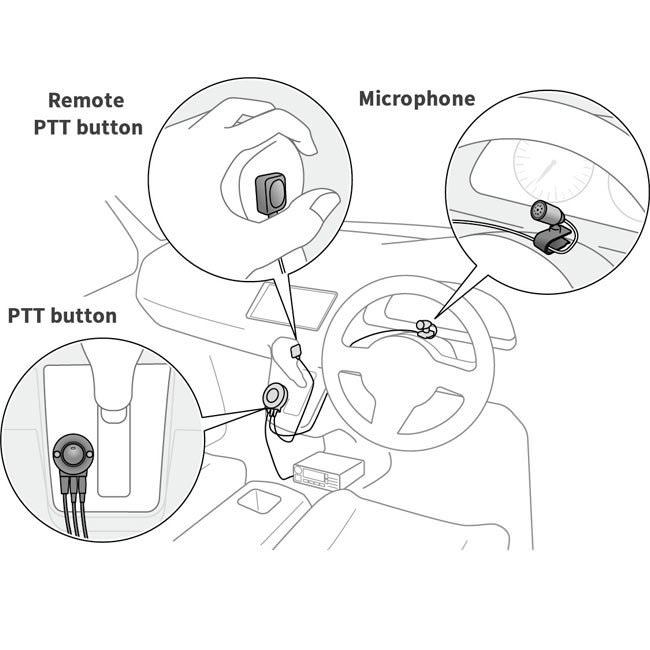 Remote PTT button

Microphone

PTT button