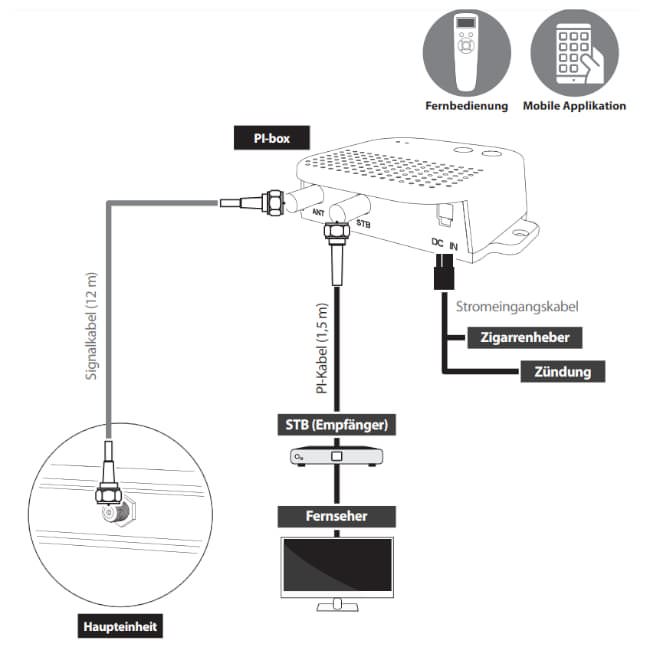 Fernbedienung
Mobile Applikation

PI-box

ANT
STB
DC IN

Signalkabel (12 m)
PI-Kabel (1,5 m)

Stromeingangskabel
Zigarrenheber
Zündung

STB (Empfänger)

Fernseher

Haupteinheit